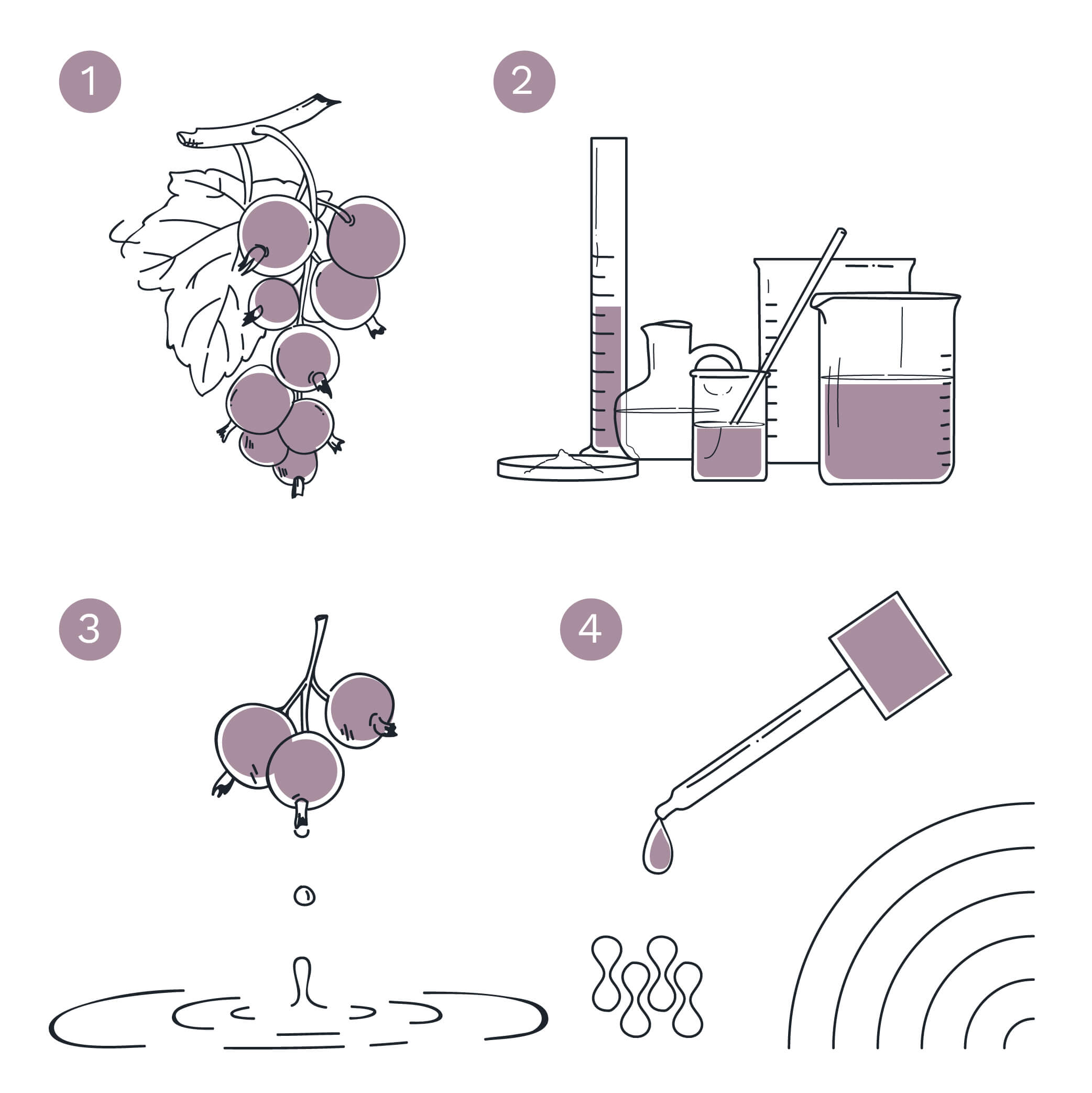 1

2

3

4